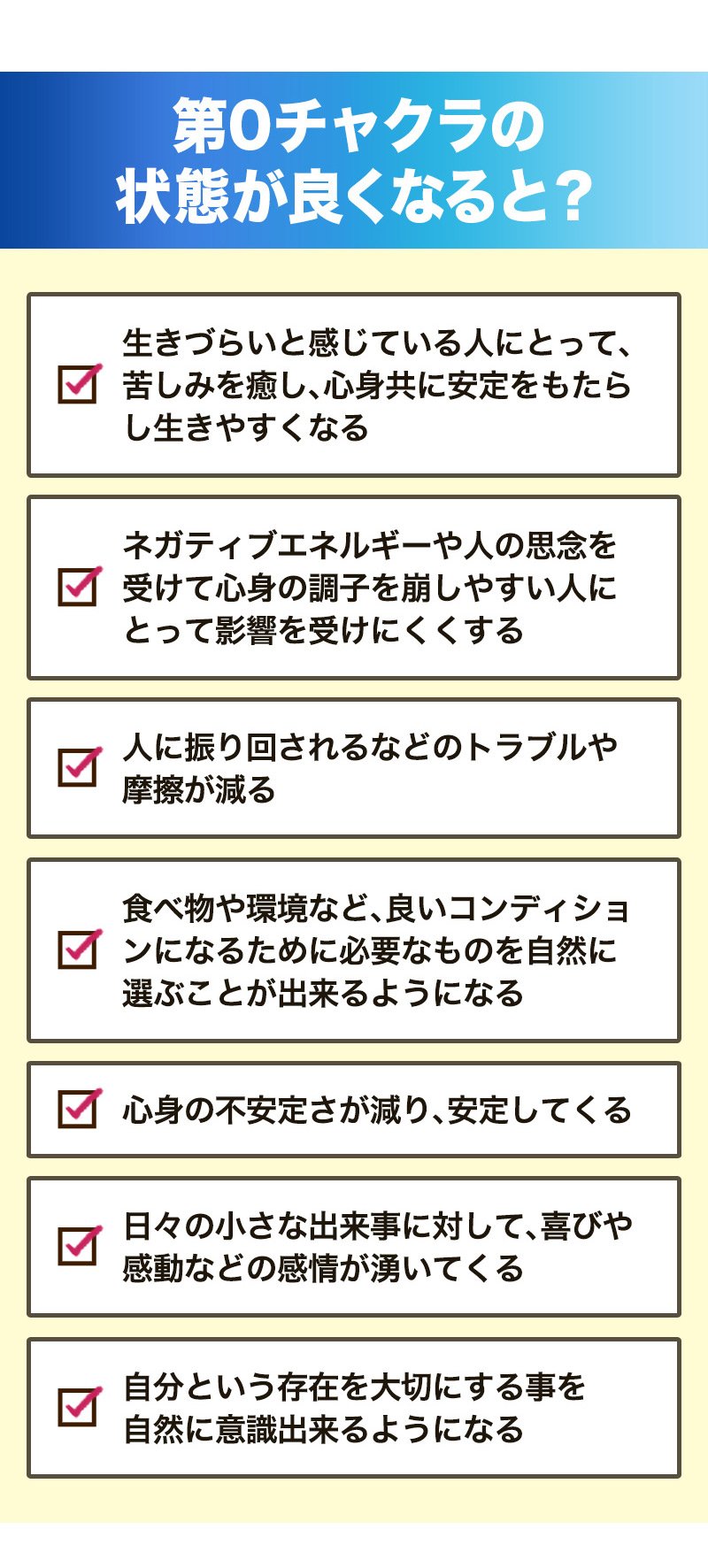 第0チャクラの
状態が良くなると?

☑ 生きづらいと感じている人にとって、苦しみを癒し、心身共に安定をもたらし生きやすくなる

☑ ネガティブエネルギーや人の思念を受けて心身の調子を崩しやすい人にとって影響を受けにくくする

☑ 人に振り回されるなどのトラブルや摩擦が減る

☑ 食べ物や環境など、良いコンディションになるために必要なものを自然に選ぶことが出来るようになる

☑ 心身の不安定さが減り、安定してくる

☑ 日々の小さな出来事に対して、喜びや感動などの感情が湧いてくる

☑ 自分という存在を大切にする事を自然に意識出来るようになる